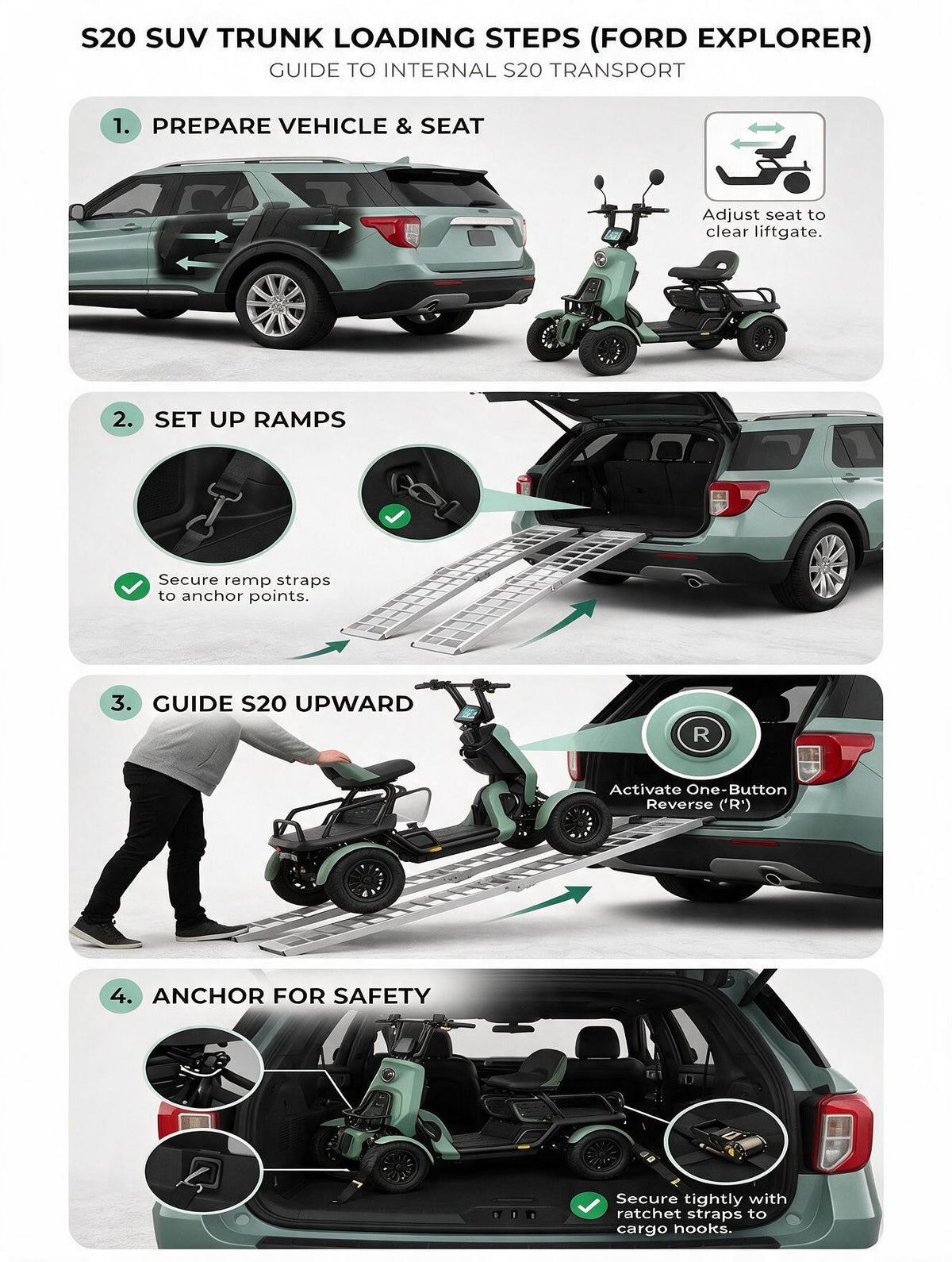 S20 SUV TRUNK LOADING STEPS (FORD EXPLORER)
GUIDE TO INTERNAL S20 TRANSPORT

1. PREPARE VEHICLE & SEAT

Adjust seat to clear liftgate.

2. SET UP RAMPS

Secure remp straps to anchor points.

3. GUIDE S20 UPWARD

R

Activate One-Button Reverse ('R')

4. ANCHOR FOR SAFETY

Secure tightly with ratchet straps to cargo hooks.